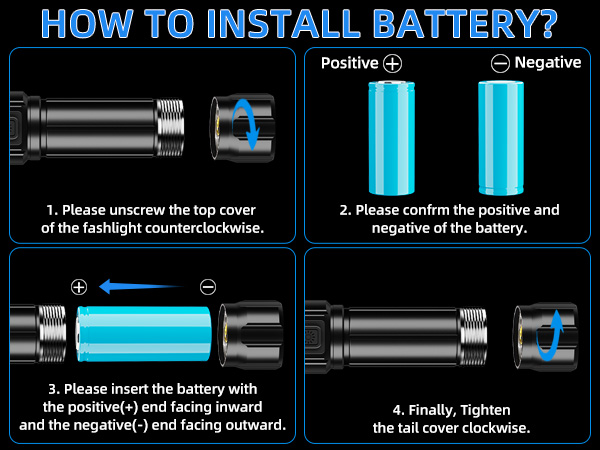 HOW TO INSTALL BATTERY?

1. Please unscrew the top cover of the fashlight counterclockwise.

Positive ⊕ ⊖ Negative

2. Please confrm the positive and negative of the battery.

⊕ ⊖

3. Please insert the battery with the positive(+) end facing inward and the negative(-) end facing outward.

4. Finally, Tighten the tail cover clockwise.