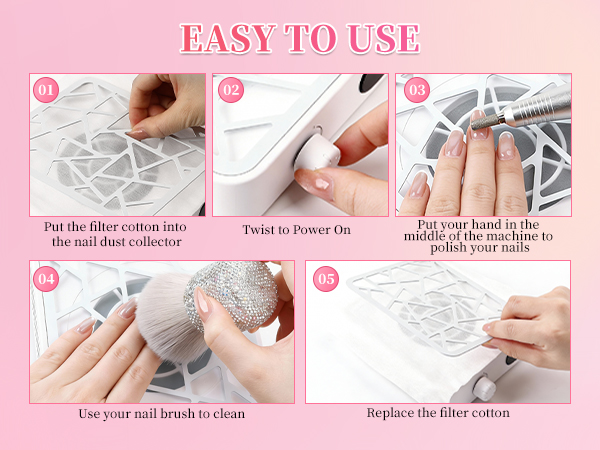 EASY TO USE

01

Put the filter cotton into the nail dust collector

02

Twist to Power On

03

Put your hand in the middle of the machine to polish your nails

04

Use your nail brush to clean

05

Replace the filter cotton