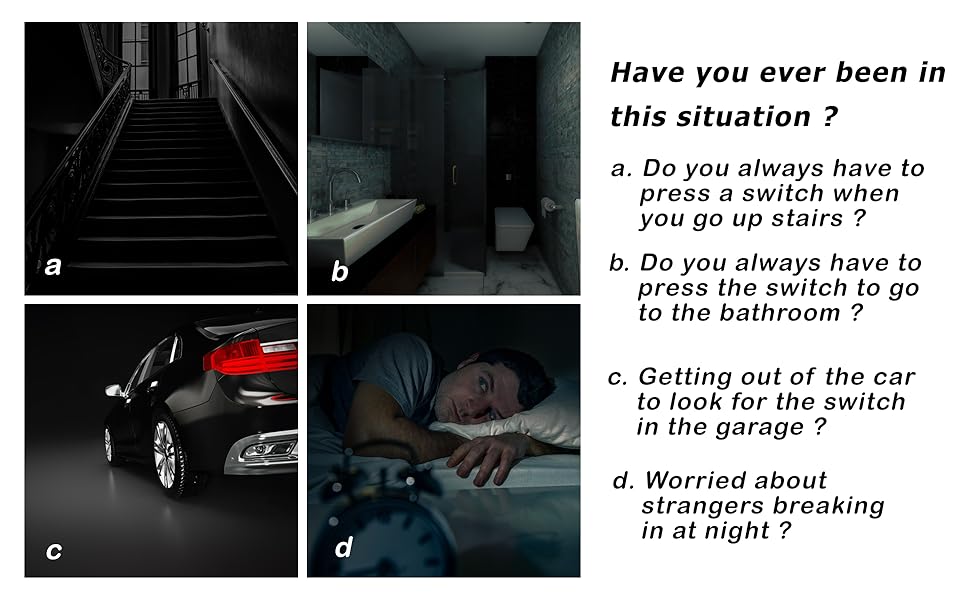 a

b

c

d

Have you ever been in this situation ?

a. Do you always have to press a switch when you go up stairs ?

b. Do you always have to press the switch to go to the bathroom ?

c. Getting out of the car to look for the switch in the garage ?

d. Worried about strangers breaking in at night ?