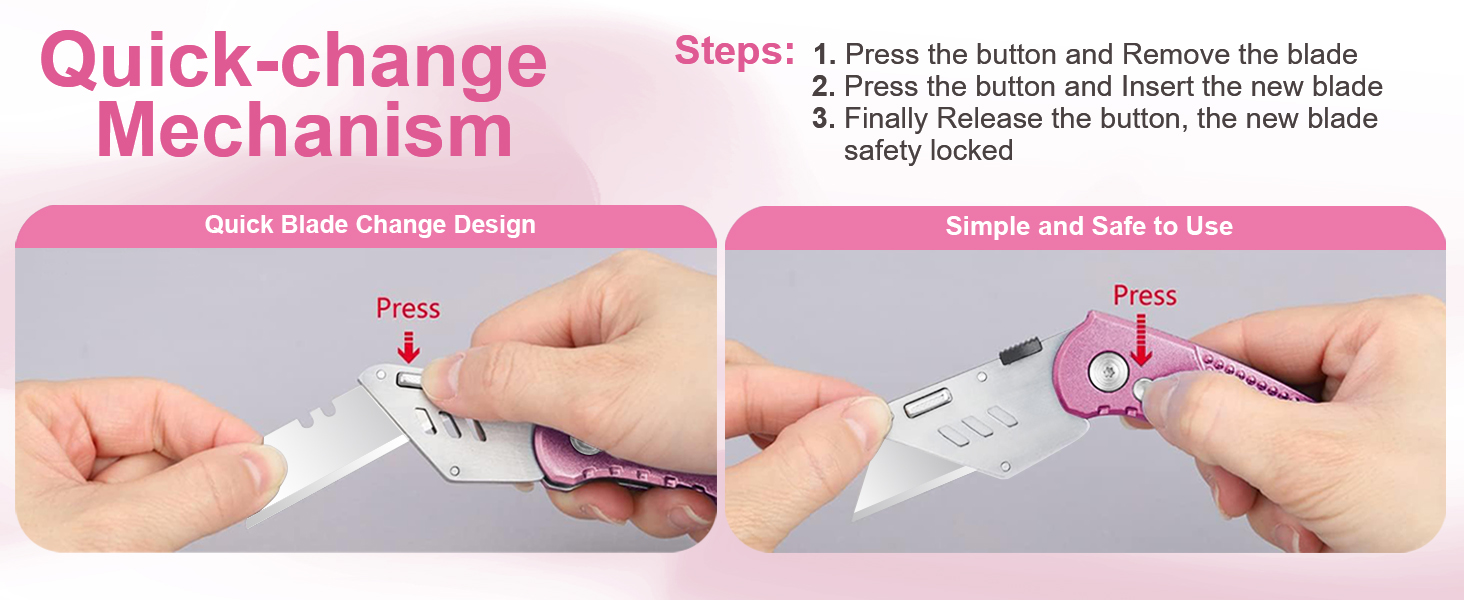 Quick-change Mechanism

Steps: 1. Press the button and Remove the blade
2. Press the button and Insert the new blade
3. Finally Release the button, the new blade safety locked

Quick Blade Change Design

Press

Simple and Safe to Use

Press