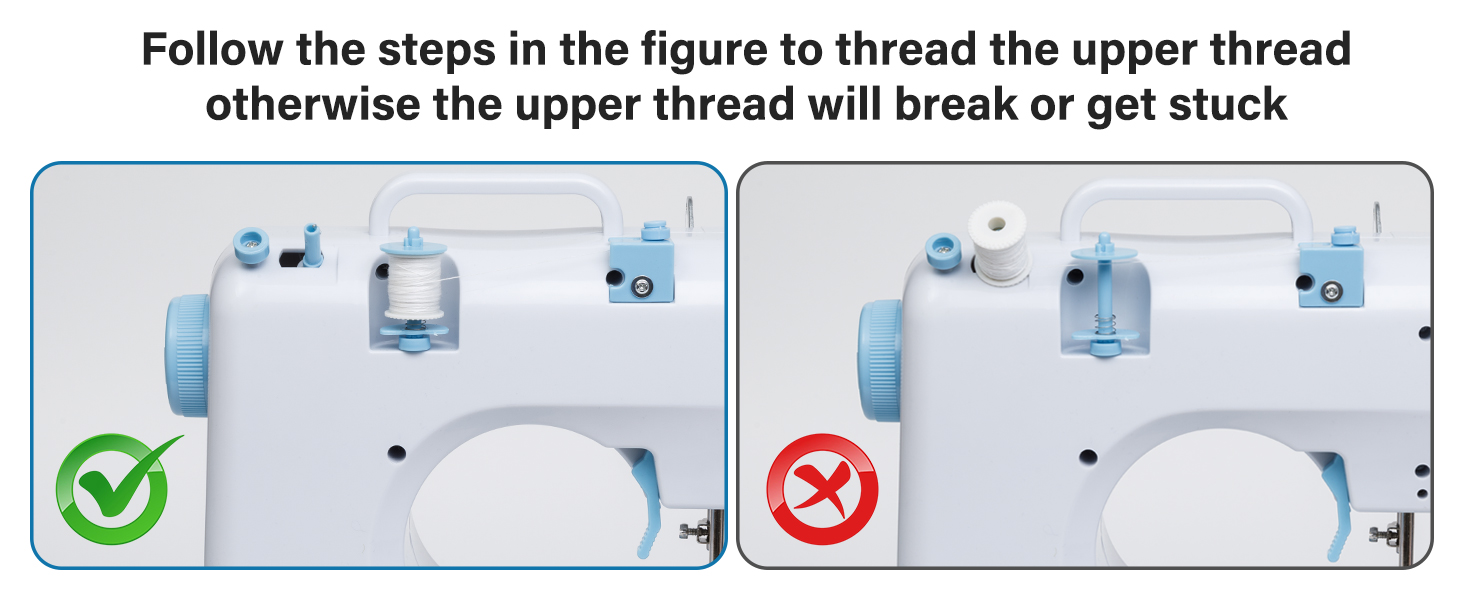 Follow the steps in the figure to thread the upper thread otherwise the upper thread will break or get stuck