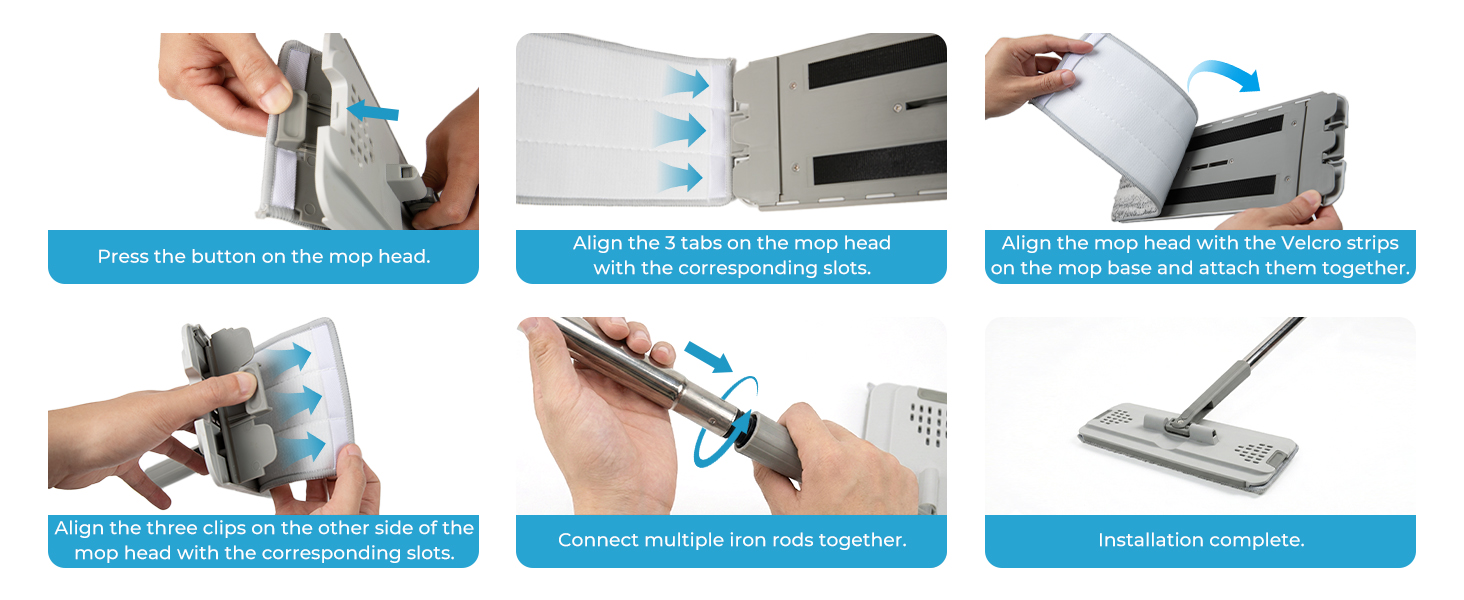 Press the button on the mop head.

Align the 3 tabs on the mop head with the corresponding slots.

Align the mop head with the Velcro strips on the mop base and attach them together.

Align the three clips on the other side of the mop head with the corresponding slots.

Connect multiple iron rods together.

Installation complete.