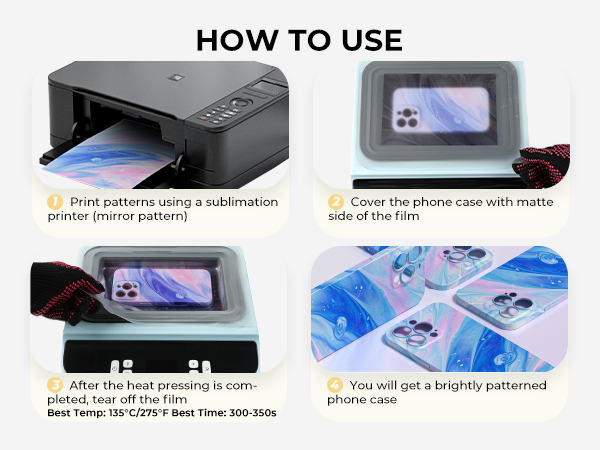 HOW TO USE

1 Print patterns using a sublimation printer (mirror pattern)

2 Cover the phone case with matte side of the film

3 After the heat pressing is completed, tear off the film
Best Temp: 135°C/275°F Best Time: 300-350s

4 You will get a brightly patterned phone case