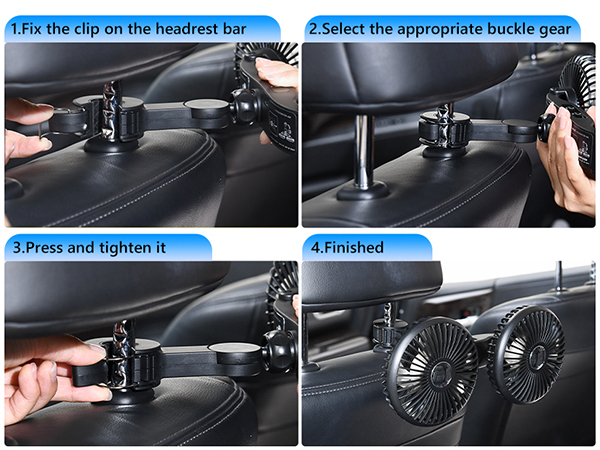 1.Fix the clip on the headrest bar

2.Select the appropriate buckle gear

3.Press and tighten it

4.Finished