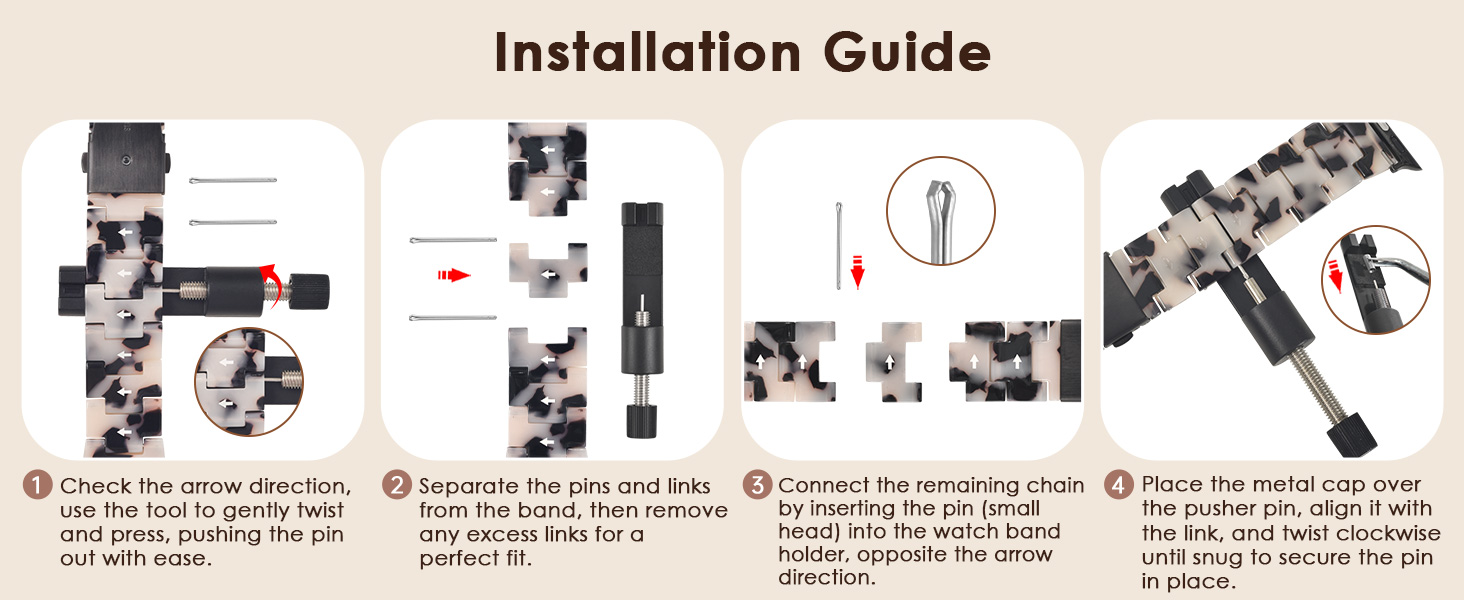 Installation Guide

1 Check the arrow direction, use the tool to gently twist and press, pushing the pin out with ease.

2 Separate the pins and links from the band, then remove any excess links for a perfect fit.

3 Connect the remaining chain by inserting the pin (small head) into the watch band holder, opposite the arrow direction.

4 Place the metal cap over the pusher pin, align it with the link, and twist clockwise until snug to secure the pin in place.