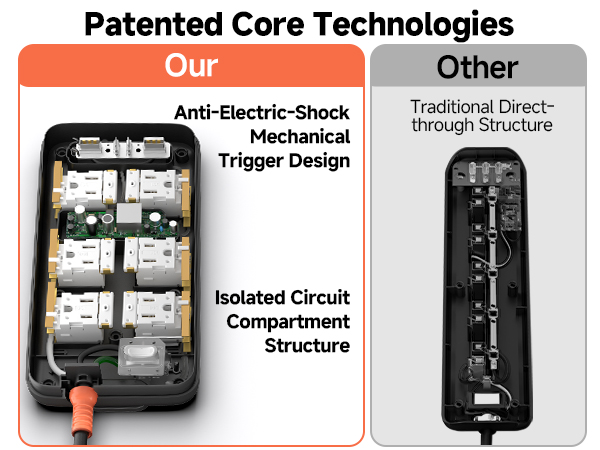 Patented Core Technologies

Our

Anti-Electric-Shock Mechanical Trigger Design

Isolated Circuit Compartment Structure

Other

Traditional Direct-through Structure