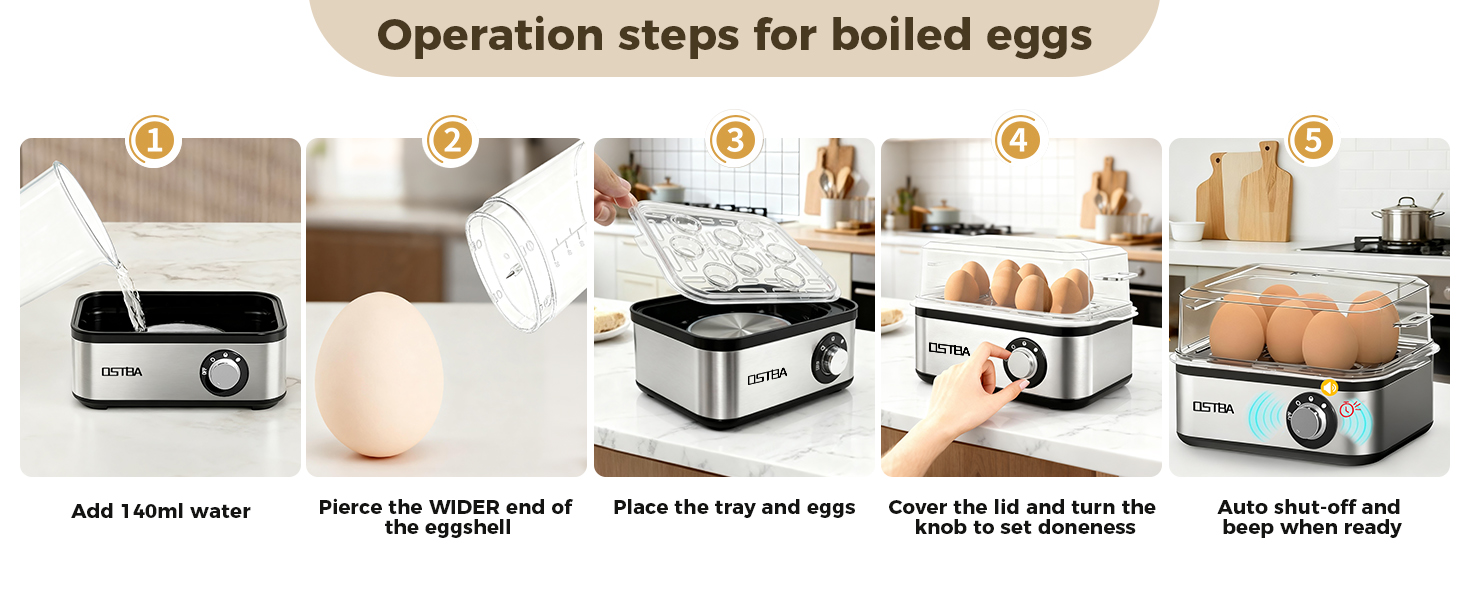 Operation steps for boiled eggs

1

OSTBA

Add 140ml water

2

Pierce the WIDER end of the eggshell

3

OSTBA

Place the tray and eggs

4

OSTBA

Cover the lid and turn the knob to set doneness

5

OSTBA

Auto shut-off and beep when ready