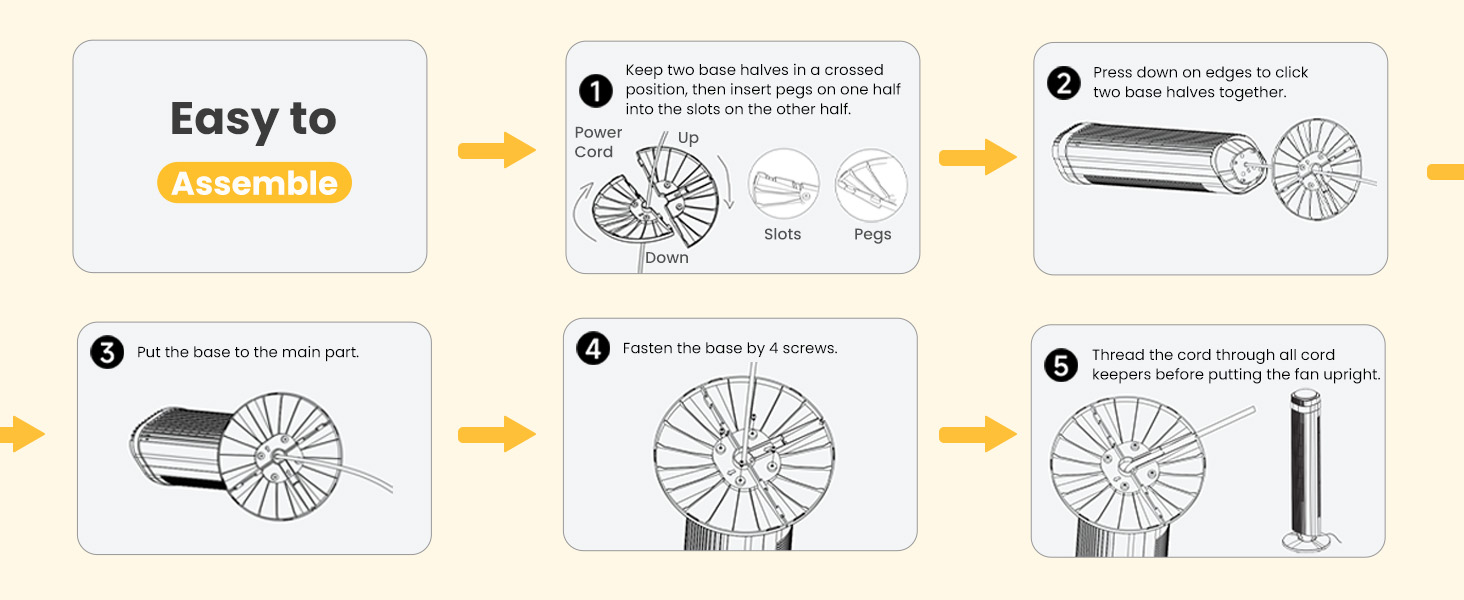 Easy to
Assemble

1 Keep two base halves in a crossed position, then insert pegs on one half into the slots on the other half.

Power Cord
Up
Down
Slots
Pegs

2 Press down on edges to click two base halves together.

3 Put the base to the main part.

4 Fasten the base by 4 screws.

5 Thread the cord through all cord keepers before putting the fan upright.