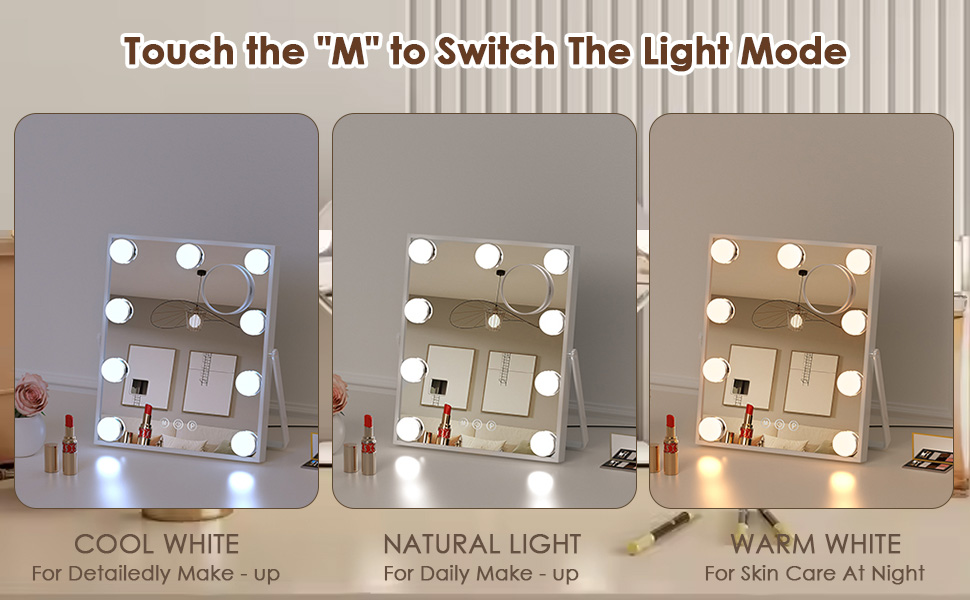 Touch the "M" to Switch The Light Mode

COOL WHITE
For Detailedly Make - up

NATURAL LIGHT
For Daily Make - up

WARM WHITE
For Skin Care At Night