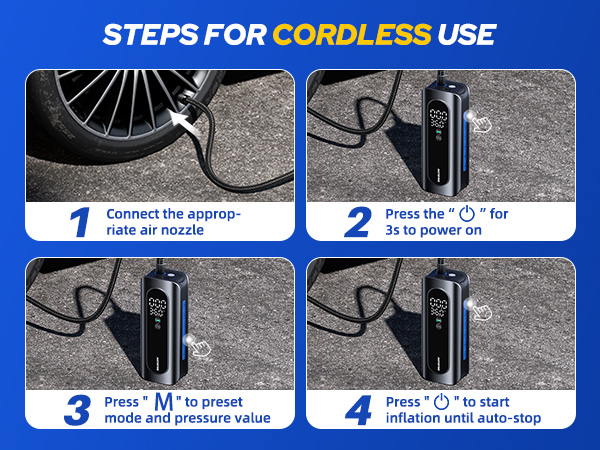 STEPS FOR CORDLESS USE

1 Connect the appropriate air nozzle

2 Press the " ⏻ " for 3s to power on

3 Press " M " to preset mode and pressure value

4 Press " ⏻ " to start inflation until auto-stop