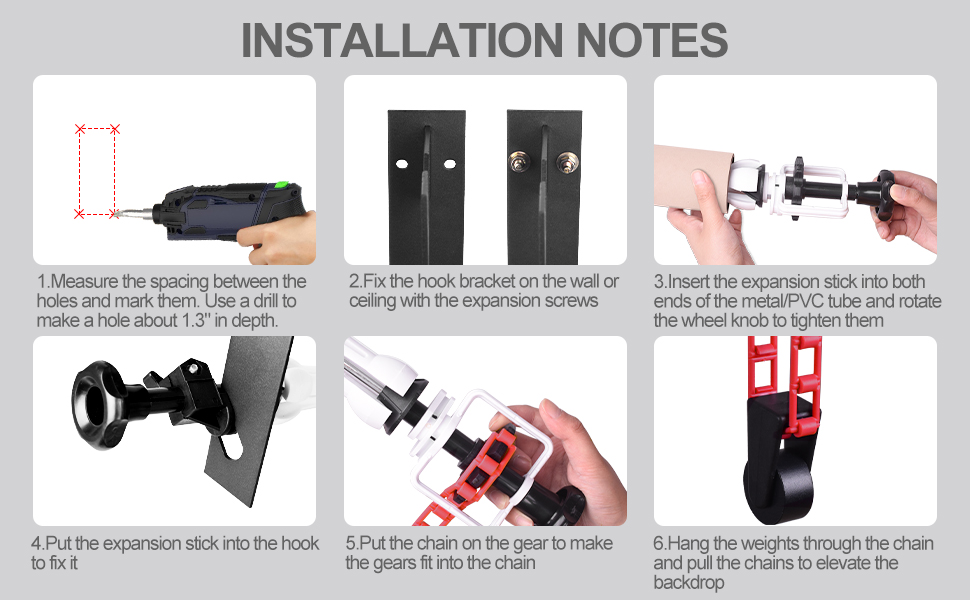 INSTALLATION NOTES

1.Measure the spacing between the holes and mark them. Use a drill to make a hole about 1.3'' in depth.

2.Fix the hook bracket on the wall or ceiling with the expansion screws

3.Insert the expansion stick into both ends of the metal/PVC tube and rotate the wheel knob to tighten them

4.Put the expansion stick into the hook to fix it

5.Put the chain on the gear to make the gears fit into the chain

6.Hang the weights through the chain and pull the chains to elevate the backdrop