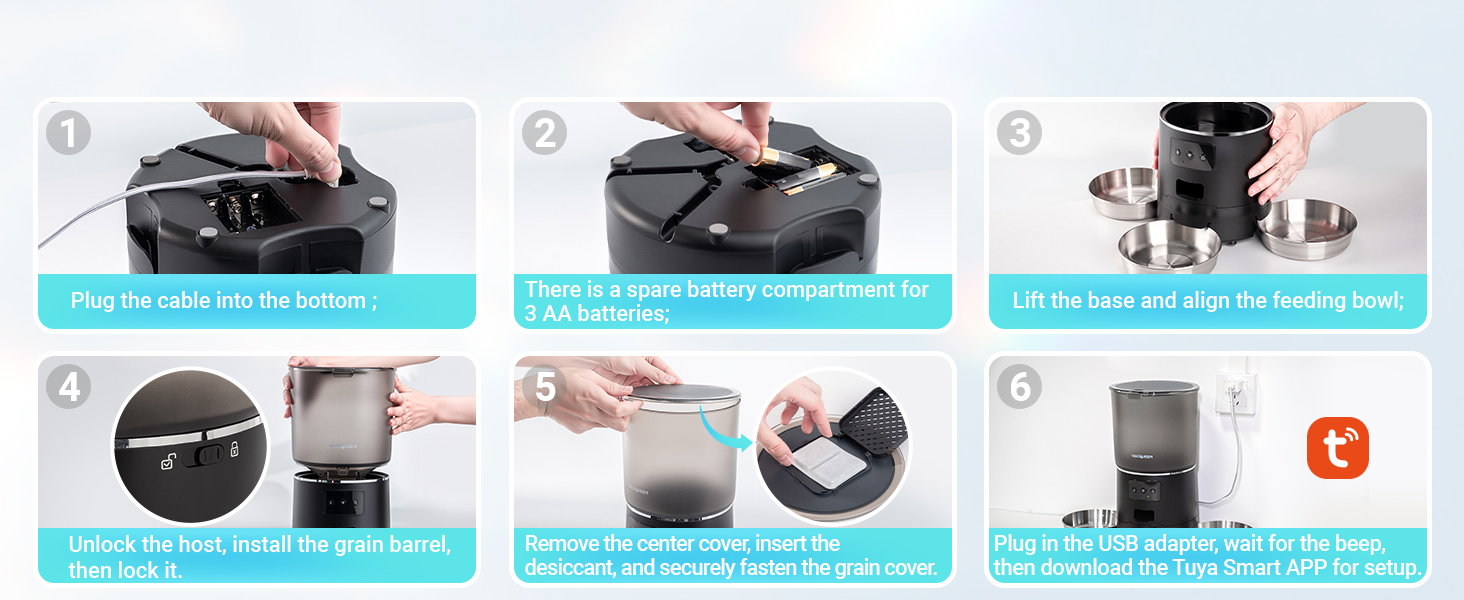 1

Plug the cable into the bottom ;

2

There is a spare battery compartment for 3 AA batteries;

3

Lift the base and align the feeding bowl;

4

Unlock the host, install the grain barrel, then lock it.

5

Remove the center cover, insert the desiccant, and securely fasten the grain cover.

6

Plug in the USB adapter, wait for the beep, then download the Tuya Smart APP for setup.