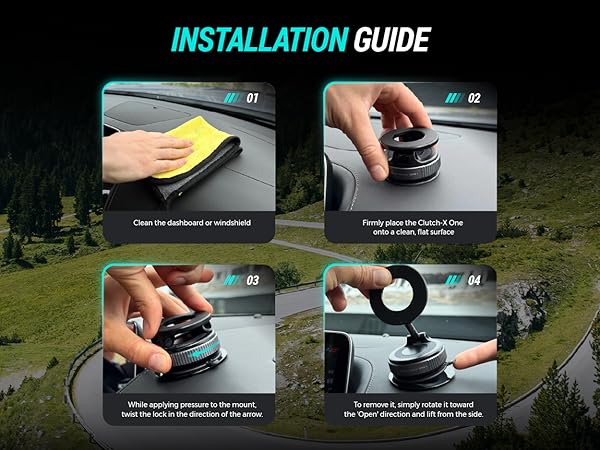 INSTALLATION GUIDE

01

Clean the dashboard or windshield

02

Firmly place the Clutch-X One onto a clean, flat surface

03

While applying pressure to the mount, twist the lock in the direction of the arrow.

04

To remove it, simply rotate it toward the 'Open' direction and lift from the side.