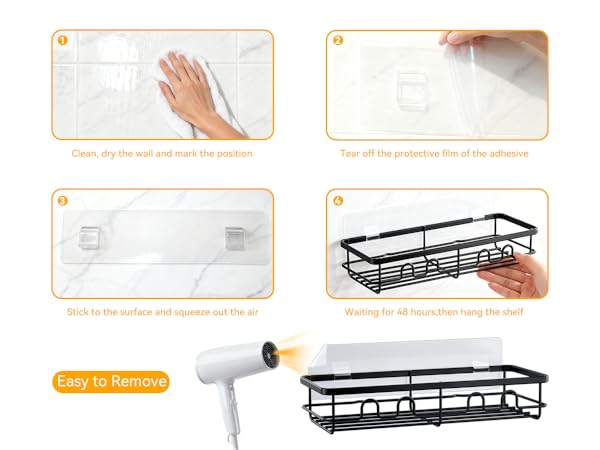 1
Clean, dry the wall and mark the position

2
Tear off the protective film of the adhesive

3
Stick to the surface and squeeze out the air

4
Waiting for 48 hours,then hang the shelf

Easy to Remove