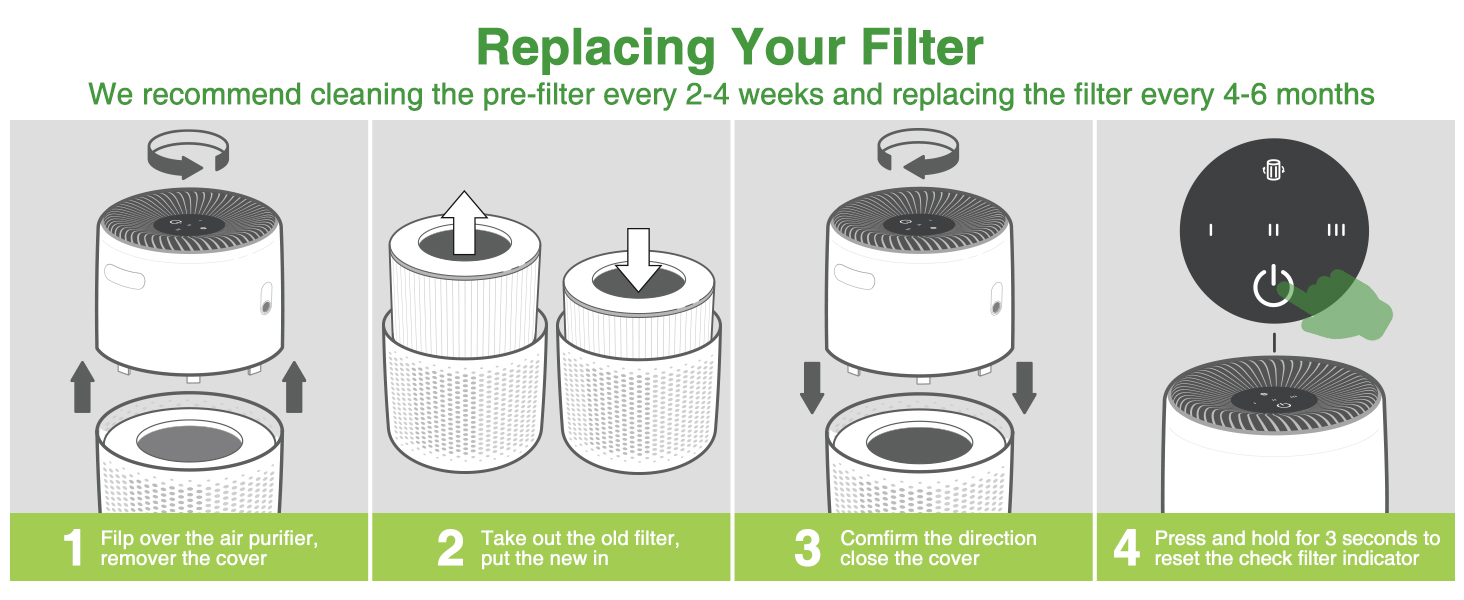 Replacing Your Filter

We recommend cleaning the pre-filter every 2-4 weeks and replacing the filter every 4-6 months

I II III

1 Filp over the air purifier, remover the cover

2 Take out the old filter, put the new in

3 Comfirm the direction close the cover

4 Press and hold for 3 seconds to reset the check filter indicator