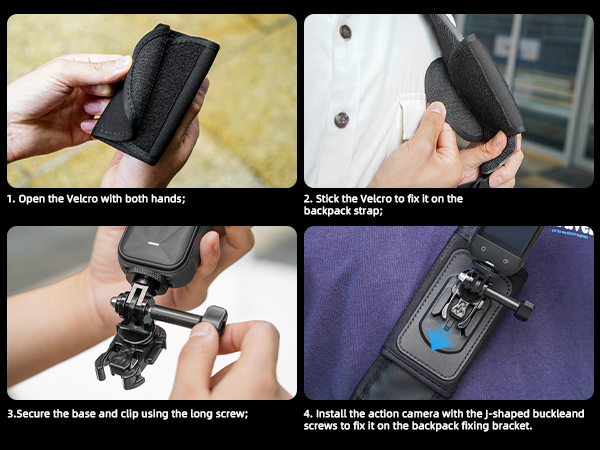 1. Open the Velcro with both hands;

2. Stick the Velcro to fix it on the backpack strap;

3.Secure the base and clip using the long screw;

4. Install the action camera with the J-shaped buckleand screws to fix it on the backpack fixing bracket.