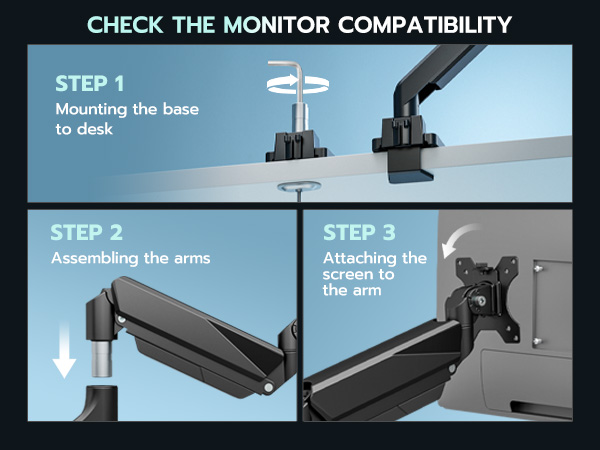 CHECK THE MONITOR COMPATIBILITY

STEP 1
Mounting the base to desk

STEP 2
Assembling the arms

STEP 3
Attaching the screen to the arm