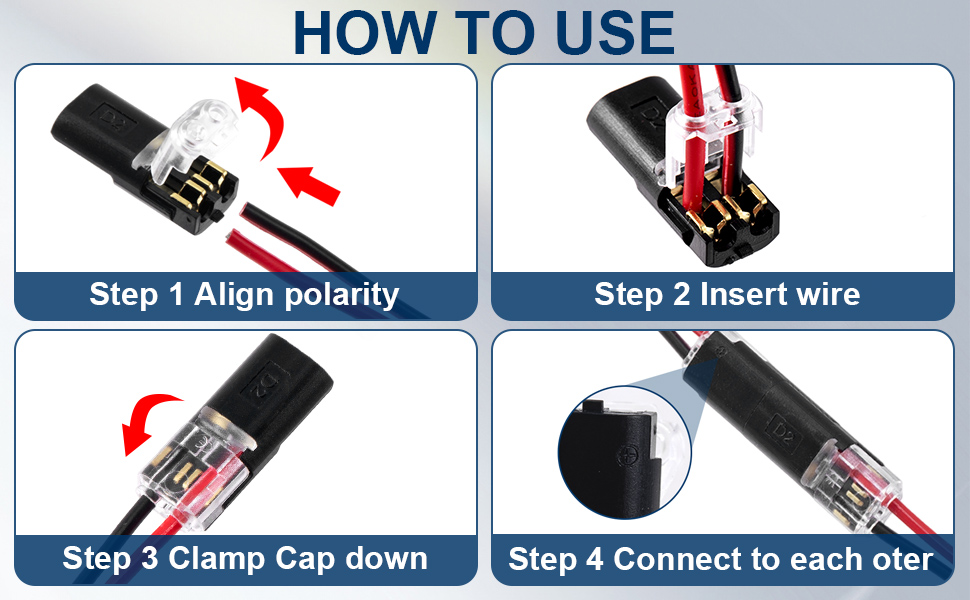 HOW TO USE

D2

Step 1 Align polarity

D2

Step 2 Insert wire

D2

Step 3 Clamp Cap down

D2

Step 4 Connect to each oter