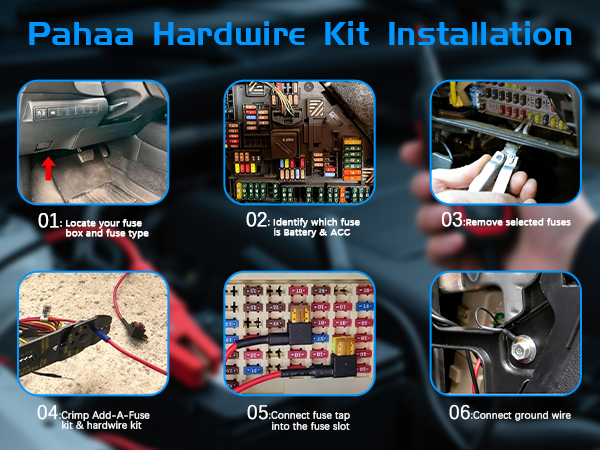 Pahaa Hardwire Kit Installation

01: Locate your fuse box and fuse type

02: Identify which fuse is Battery & ACC

03:Remove selected fuses

04:Crimp Add-A-Fuse kit & hardwire kit

05:Connect fuse tap into the fuse slot

06:Connect ground wire