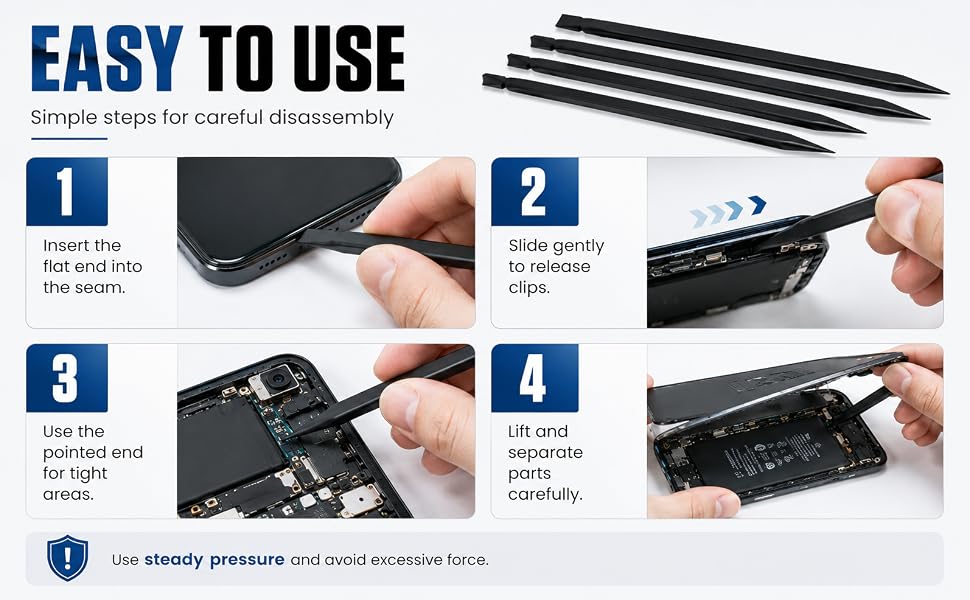 EASY TO USE

Simple steps for careful disassembly

1

Insert the flat end into the seam.

2

Slide gently to release clips.

3

Use the pointed end for tight areas.

4

Lift and separate parts carefully.

Use steady pressure and avoid excessive force.