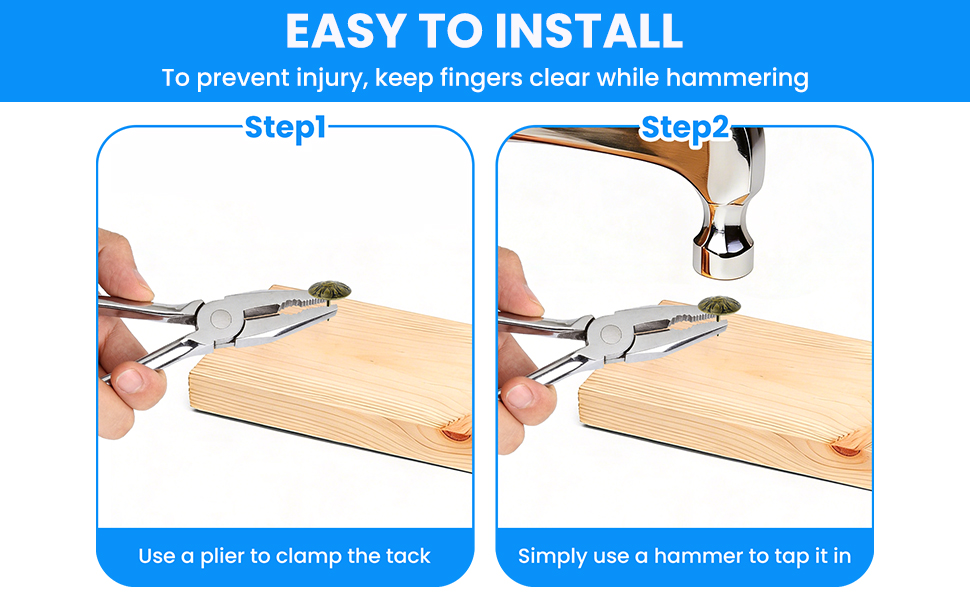 EASY TO INSTALL

To prevent injury, keep fingers clear while hammering

Step1

Use a plier to clamp the tack

Step2

Simply use a hammer to tap it in