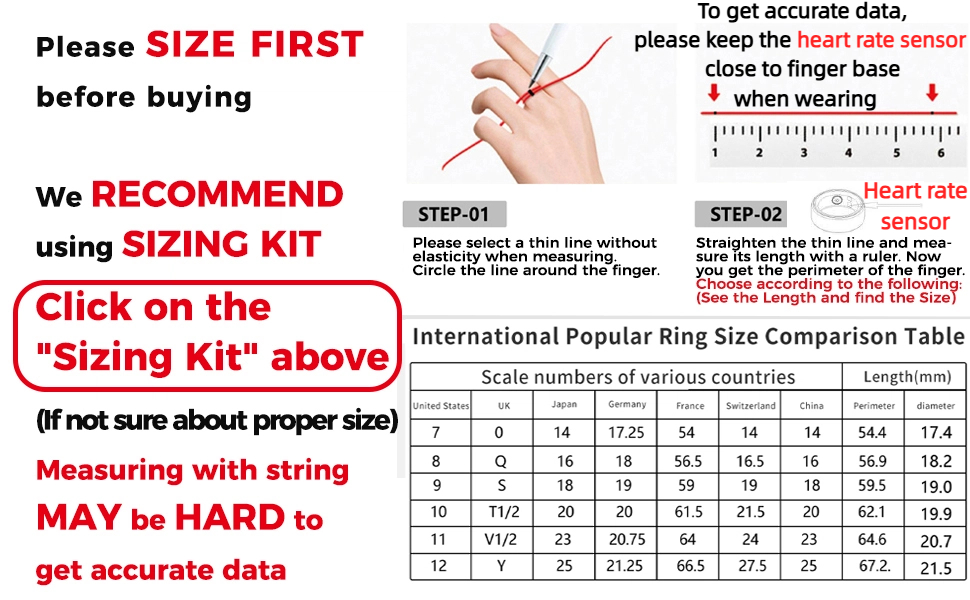 Please SIZE FIRST before buying

We RECOMMEND using SIZING KIT

Click on the "Sizing Kit" above

(If not sure about proper size)

Measuring with string MAY be HARD to get accurate data

To get accurate data, please keep the heart rate sensor close to finger base when wearing

1 2 3 4 5 6

STEP-01

Please select a thin line without elasticity when measuring. Circle the line around the finger.

STEP-02

Heart rate sensor

Straighten the thin line and measure its length with a ruler. Now you get the perimeter of the finger. Choose according to the following: (See the Length and find the Size)

International Popular Ring Size Comparison Table

| Scale numbers of various countries | | | | | | | Length(mm) | |
|---|---|---|---|---|---|---|---|---|
| United States | UK | Japan | Germany | France | Switzerland | China | Perimeter | diameter |
| 7 | 0 | 14 | 17.25 | 54 | 14 | 14 | 54.4 | 17.4 |
| 8 | Q | 16 | 18 | 56.5 | 16.5 | 16 | 56.9 | 18.2 |
| 9 | S | 18 | 19 | 59 | 19 | 18 | 59.5 | 19.0 |
| 10 | T1/2 | 20 | 20 | 61.5 | 21.5 | 20 | 62.1 | 19.9 |
| 11 | V1/2 | 23 | 20.75 | 64 | 24 | 23 | 64.6 | 20.7 |
| 12 | Y | 25 | 21.25 | 66.5 | 27.5 | 25 | 67.2. | 21.5 |