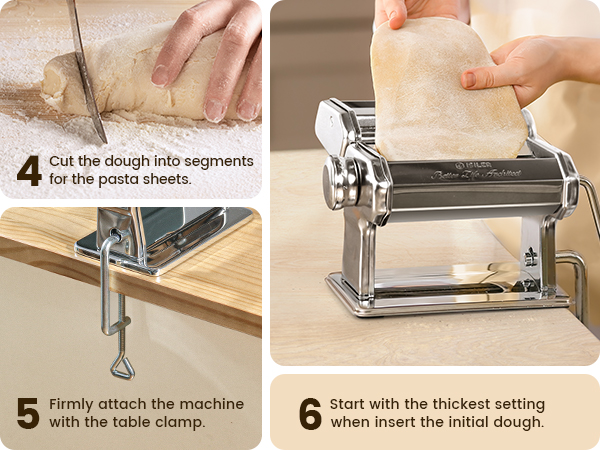 4 Cut the dough into segments for the pasta sheets.

ISILER
Better Life Architect

5 Firmly attach the machine with the table clamp.

6 Start with the thickest setting when insert the initial dough.