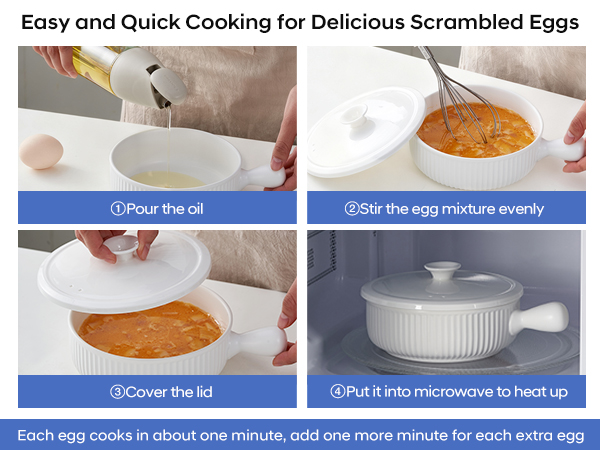 Easy and Quick Cooking for Delicious Scrambled Eggs

①Pour the oil

②Stir the egg mixture evenly

③Cover the lid

④Put it into microwave to heat up

Each egg cooks in about one minute, add one more minute for each extra egg