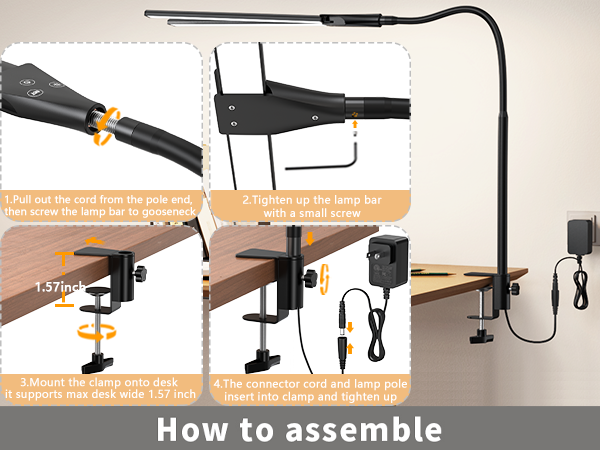 1.Pull out the cord from the pole end, then screw the lamp bar to gooseneck

2.Tighten up the lamp bar with a small screw

1.57inch

3.Mount the clamp onto desk it supports max desk wide 1.57 inch

4.The connector cord and lamp pole insert into clamp and tighten up

How to assemble