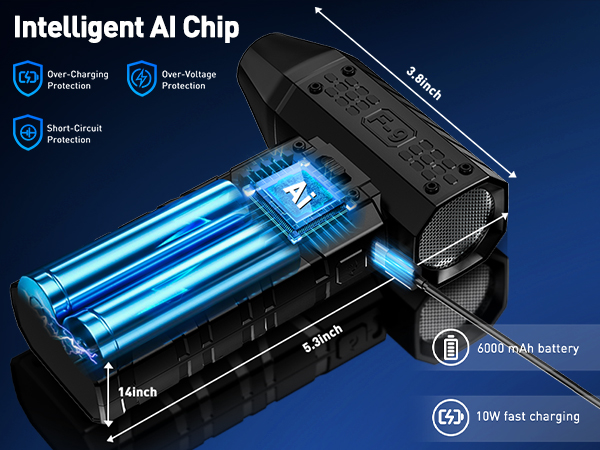 Intelligent AI Chip

Over-Charging Protection

Over-Voltage Protection

Short-Circuit Protection

3.8inch

F-9

AI

5.3inch

14inch

6000 mAh battery

10W fast charging