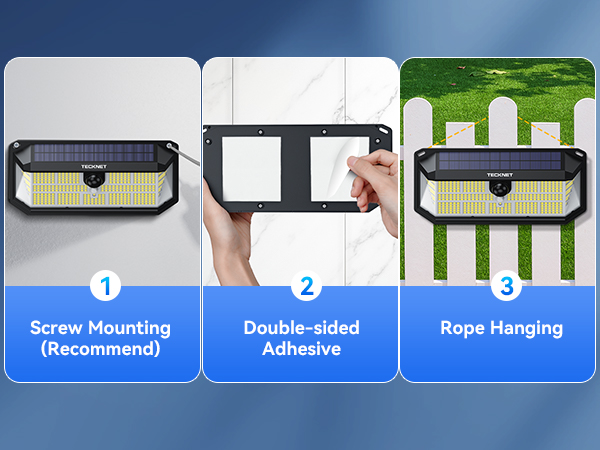 TECKNET

1

Screw Mounting (Recommend)

2

Double-sided Adhesive

TECKNET

3

Rope Hanging