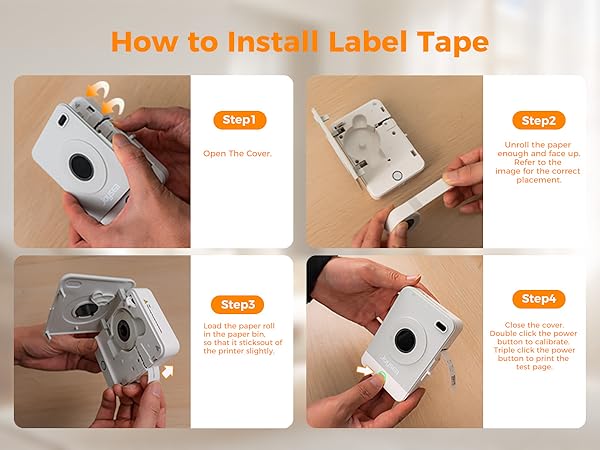 How to Install Label Tape

Step1

Open The Cover.

Step2

Unroll the paper enough and face up. Refer to the image for the correct placement.

Step3

Load the paper roll in the paper bin, so that it sticksout of the printer slightly.

Step4

Close the cover. Double click the power button to calibrate. Triple click the power button to print the test page.