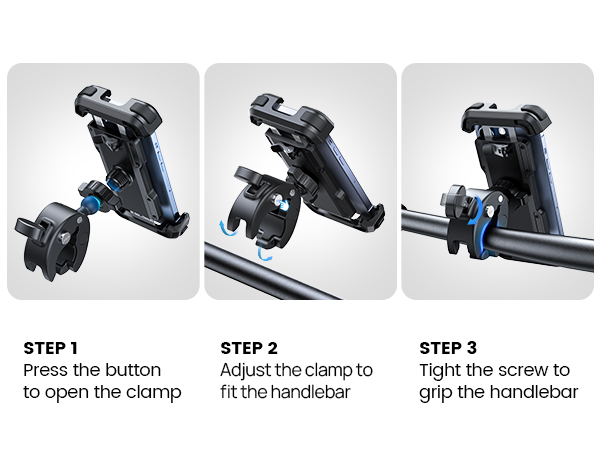 STEP 1
Press the button to open the clamp

STEP 2
Adjust the clamp to fit the handlebar

STEP 3
Tight the screw to grip the handlebar