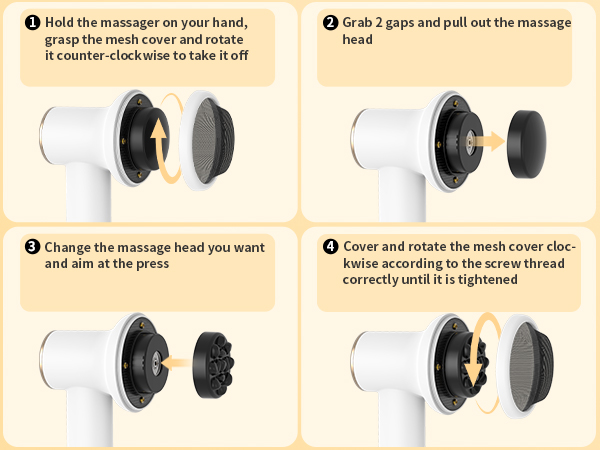 ❶ Hold the massager on your hand, grasp the mesh cover and rotate it counter-clockwise to take it off

❷ Grab 2 gaps and pull out the massage head

❸ Change the massage head you want and aim at the press

❹ Cover and rotate the mesh cover clockwise according to the screw thread correctly until it is tightened