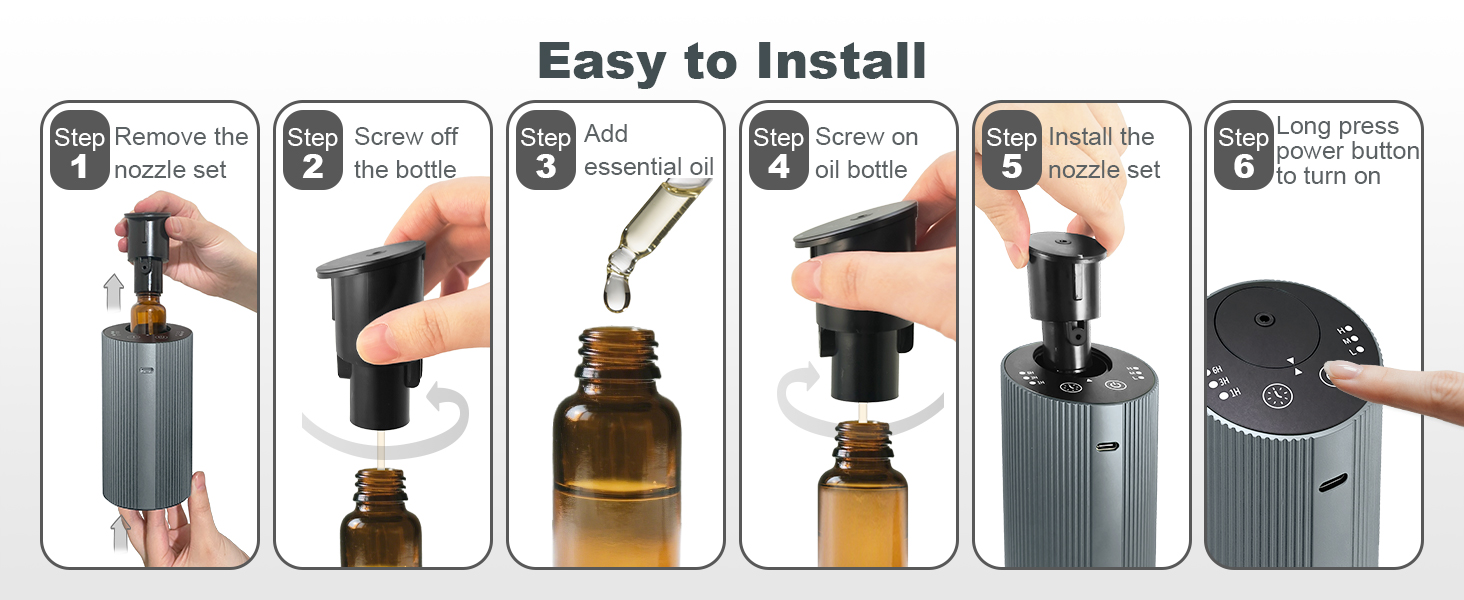 Easy to Install

Step 1 Remove the nozzle set

Step 2 Screw off the bottle

Step 3 Add essential oil

Step 4 Screw on oil bottle

Step 5 Install the nozzle set

Step 6 Long press power button to turn on

H
M
L