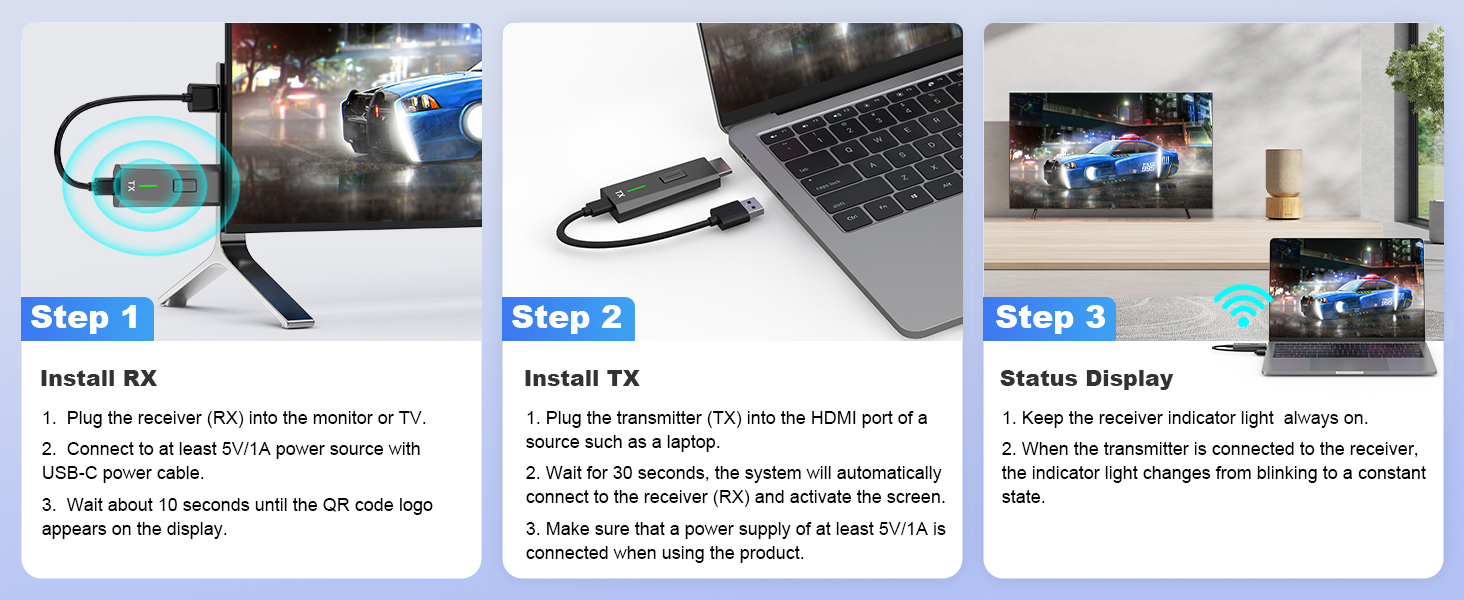 TX

Step 1

Install RX

1. Plug the receiver (RX) into the monitor or TV.

2. Connect to at least 5V/1A power source with USB-C power cable.

3. Wait about 10 seconds until the QR code logo appears on the display.

TX

Step 2

Install TX

1. Plug the transmitter (TX) into the HDMI port of a source such as a laptop.

2. Wait for 30 seconds, the system will automatically connect to the receiver (RX) and activate the screen.

3. Make sure that a power supply of at least 5V/1A is connected when using the product.

Step 3

Status Display

1. Keep the receiver indicator light always on.

2. When the transmitter is connected to the receiver, the indicator light changes from blinking to a constant state.