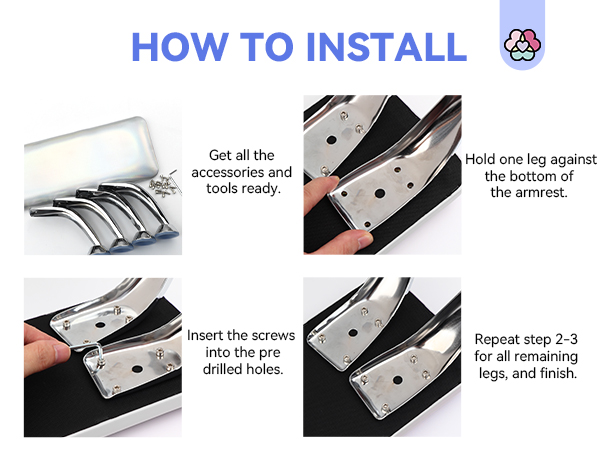 HOW TO INSTALL

Get all the accessories and tools ready.

Hold one leg against the bottom of the armrest.

Insert the screws into the pre drilled holes.

Repeat step 2-3 for all remaining legs, and finish.