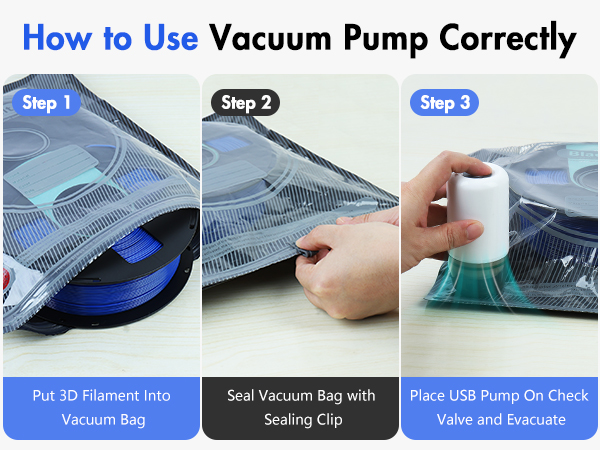 How to Use Vacuum Pump Correctly

Step 1

Put 3D Filament Into Vacuum Bag

Step 2

Seal Vacuum Bag with Sealing Clip

Step 3

Place USB Pump On Check Valve and Evacuate