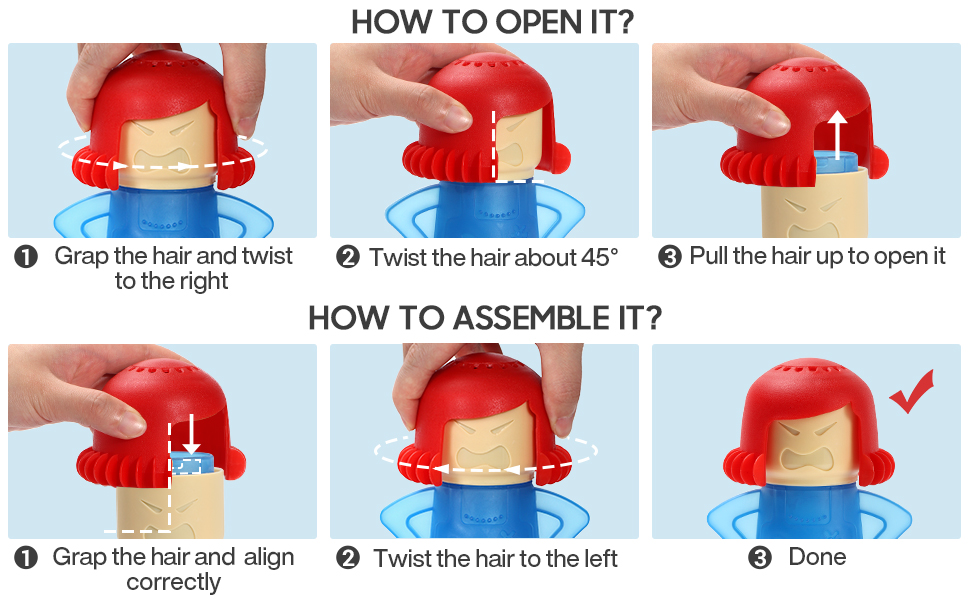 HOW TO OPEN IT?

❶ Grap the hair and twist to the right

❷ Twist the hair about 45°

❸ Pull the hair up to open it

HOW TO ASSEMBLE IT?

❶ Grap the hair and align correctly

❷ Twist the hair to the left

❸ Done