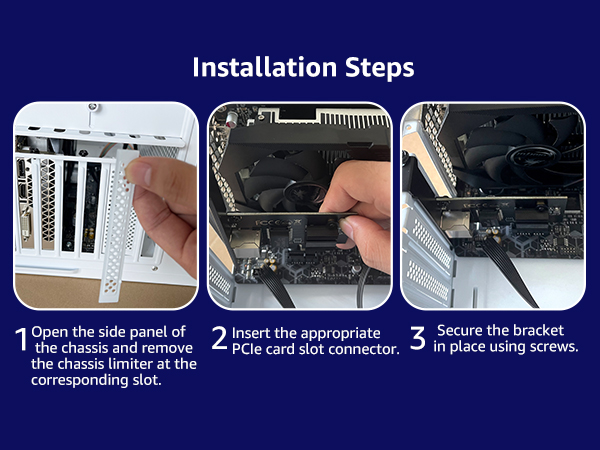 Installation Steps

1 Open the side panel of the chassis and remove the chassis limiter at the corresponding slot.

2 Insert the appropriate PCIe card slot connector.

3 Secure the bracket in place using screws.