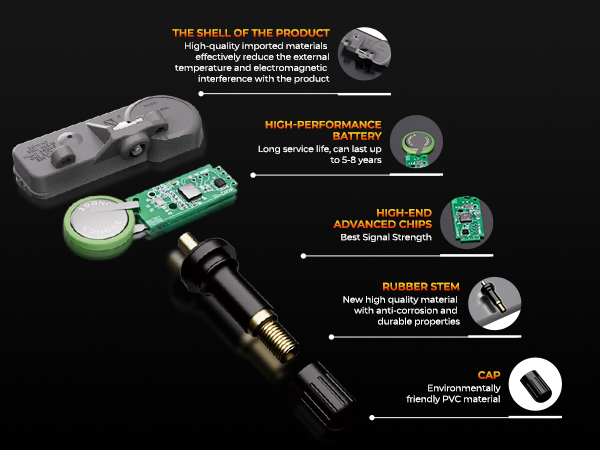 THE SHELL OF THE PRODUCT
High-quality imported materials effectively reduce the external temperature and electromagnetic interference with the product

HIGH-PERFORMANCE BATTERY
Long service life, can last up to 5-8 years

HIGH-END ADVANCED CHIPS
Best Signal Strength

RUBBER STEM
New high quality material with anti-corrosion and durable properties

CAP
Environmentally friendly PVC material