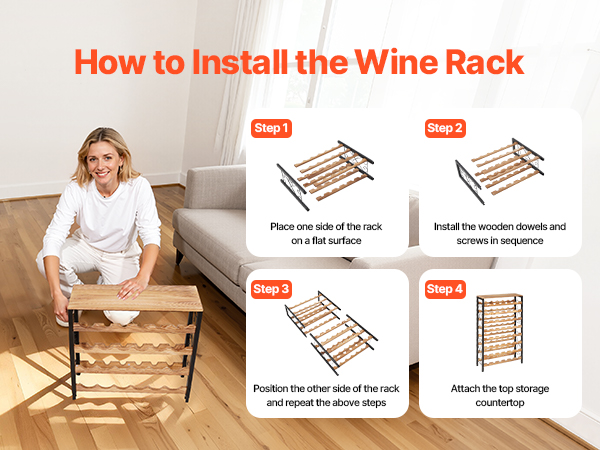 How to Install the Wine Rack

Step 1
Place one side of the rack on a flat surface

Step 2
Install the wooden dowels and screws in sequence

Step 3
Position the other side of the rack and repeat the above steps

Step 4
Attach the top storage countertop