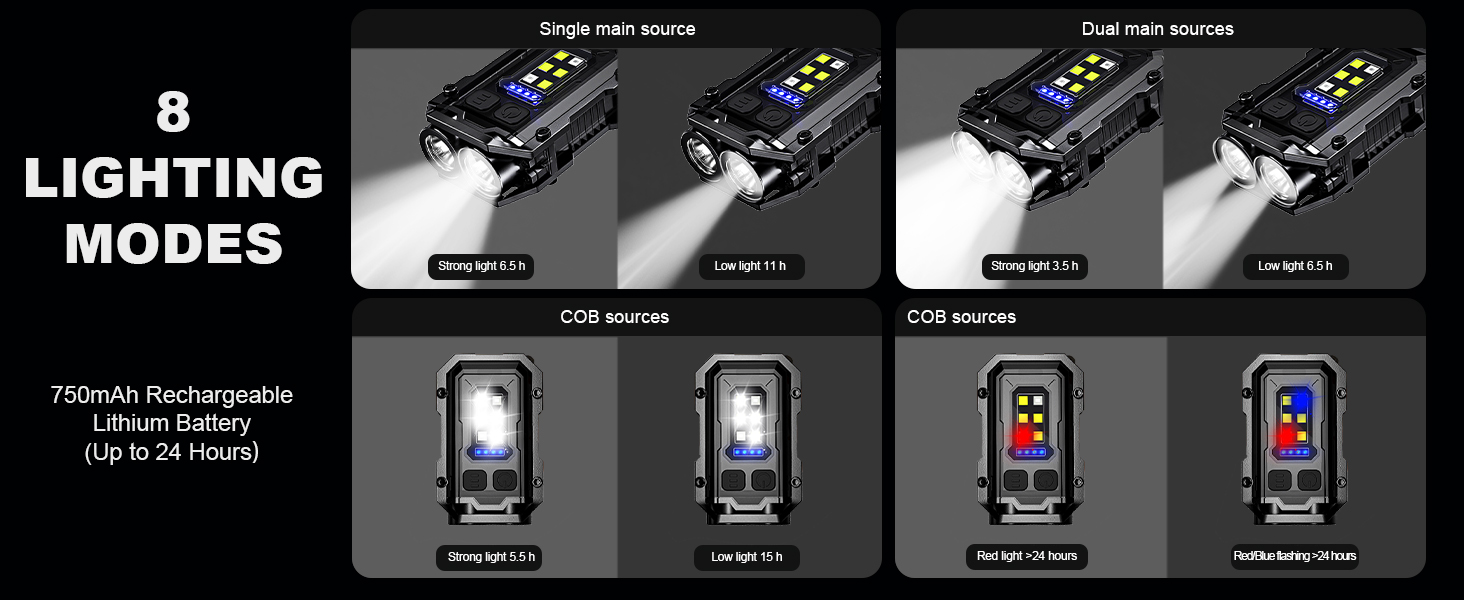 8 LIGHTING MODES

750mAh Rechargeable Lithium Battery (Up to 24 Hours)

Single main source

Strong light 6.5 h

Low light 11 h

Dual main sources

Strong light 3.5 h

Low light 6.5 h

COB sources

Strong light 5.5 h

Low light 15 h

COB sources

Red light >24 hours

Red/Blue flashing >24 hours