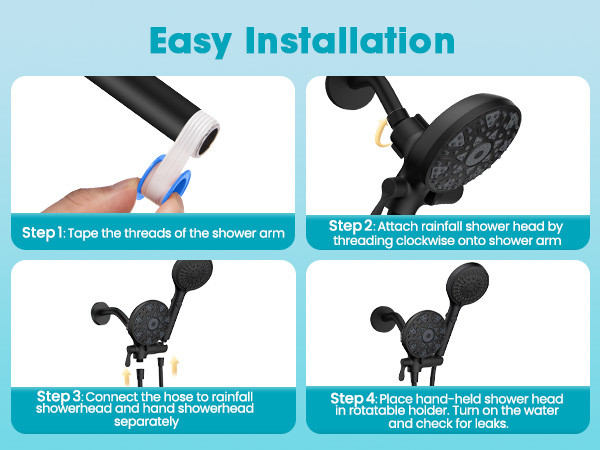 Easy Installation

Step 1: Tape the threads of the shower arm

Step 2: Attach rainfall shower head by threading clockwise onto shower arm

Step 3: Connect the hose to rainfall showerhead and hand showerhead separately

Step 4: Place hand-held shower head in rotatable holder. Turn on the water and check for leaks.