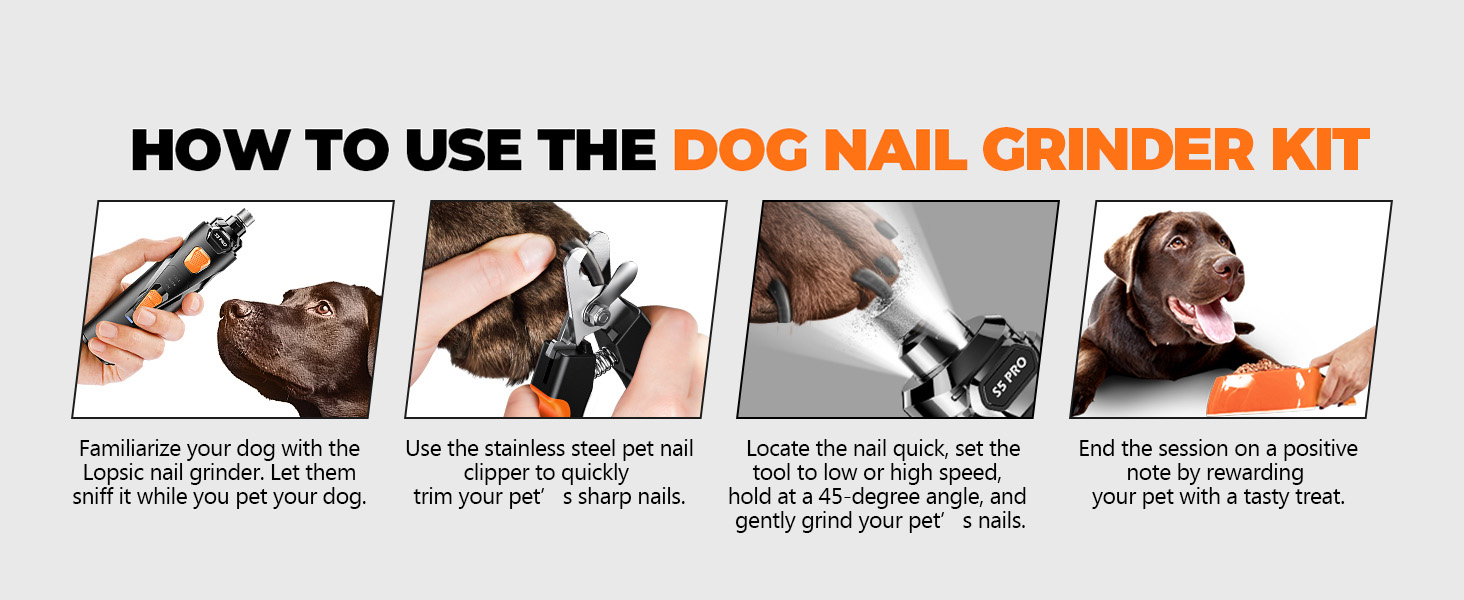 HOW TO USE THE DOG NAIL GRINDER KIT

S5 PRO

Familiarize your dog with the Lopsic nail grinder. Let them sniff it while you pet your dog.

Use the stainless steel pet nail clipper to quickly trim your pet’ s sharp nails.

Locate the nail quick, set the tool to low or high speed, hold at a 45-degree angle, and gently grind your pet’ s nails.

End the session on a positive note by rewarding your pet with a tasty treat.