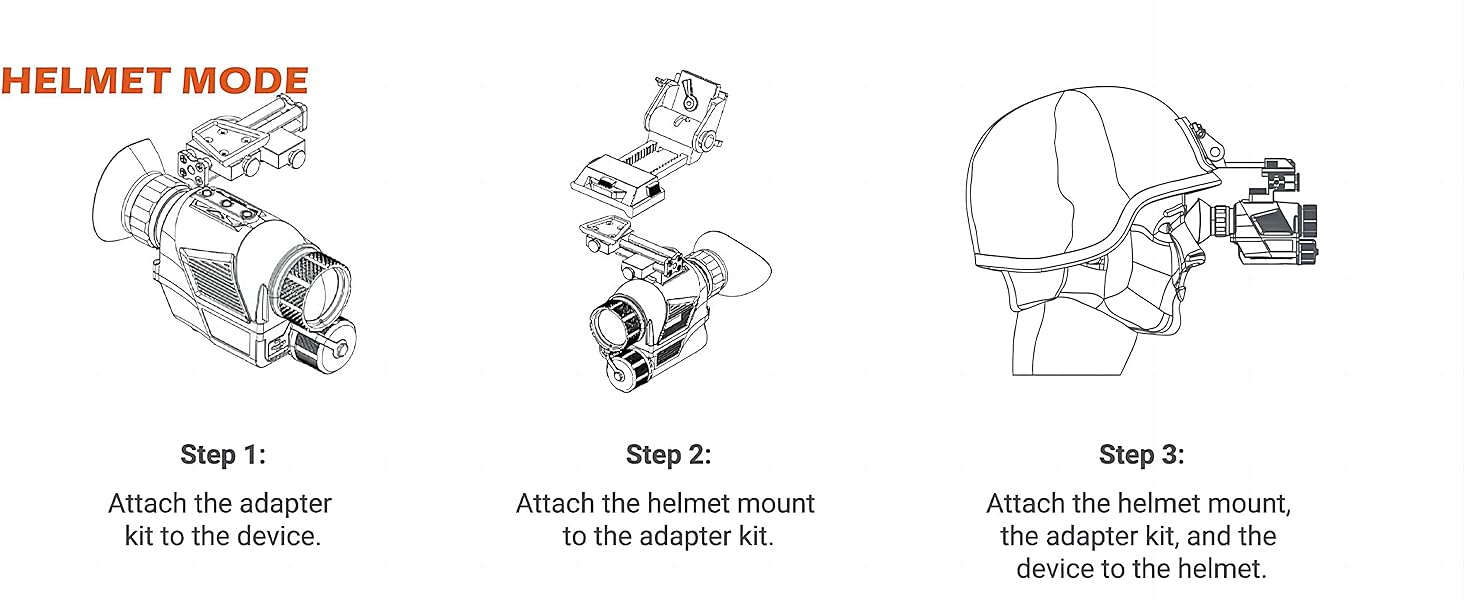 HELMET MODE

Step 1:

Attach the adapter kit to the device.

Step 2:

Attach the helmet mount to the adapter kit.

Step 3:

Attach the helmet mount, the adapter kit, and the device to the helmet.