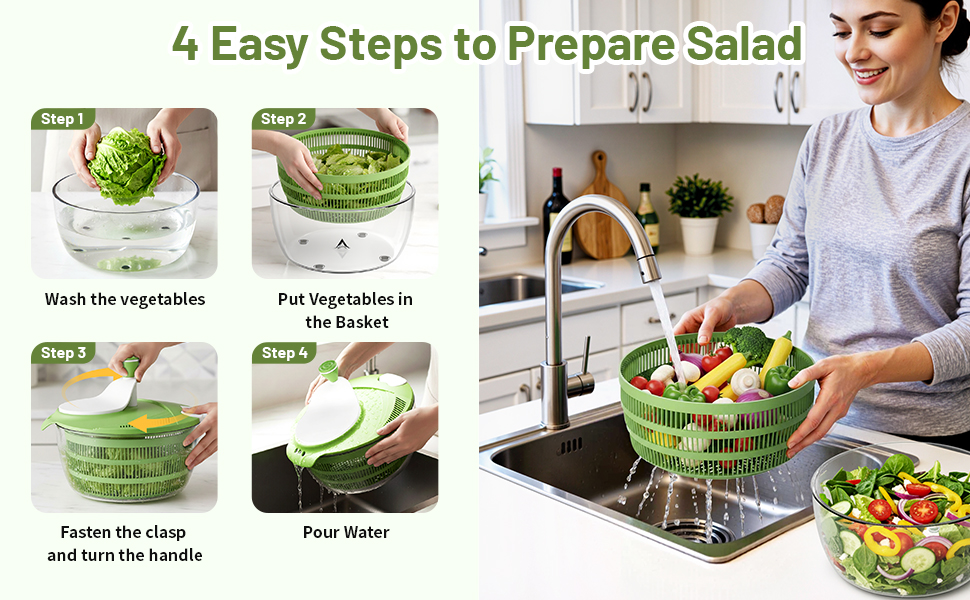 4 Easy Steps to Prepare Salad

Step 1
Wash the vegetables

Step 2
Put Vegetables in the Basket

Step 3
Fasten the clasp and turn the handle

Step 4
Pour Water