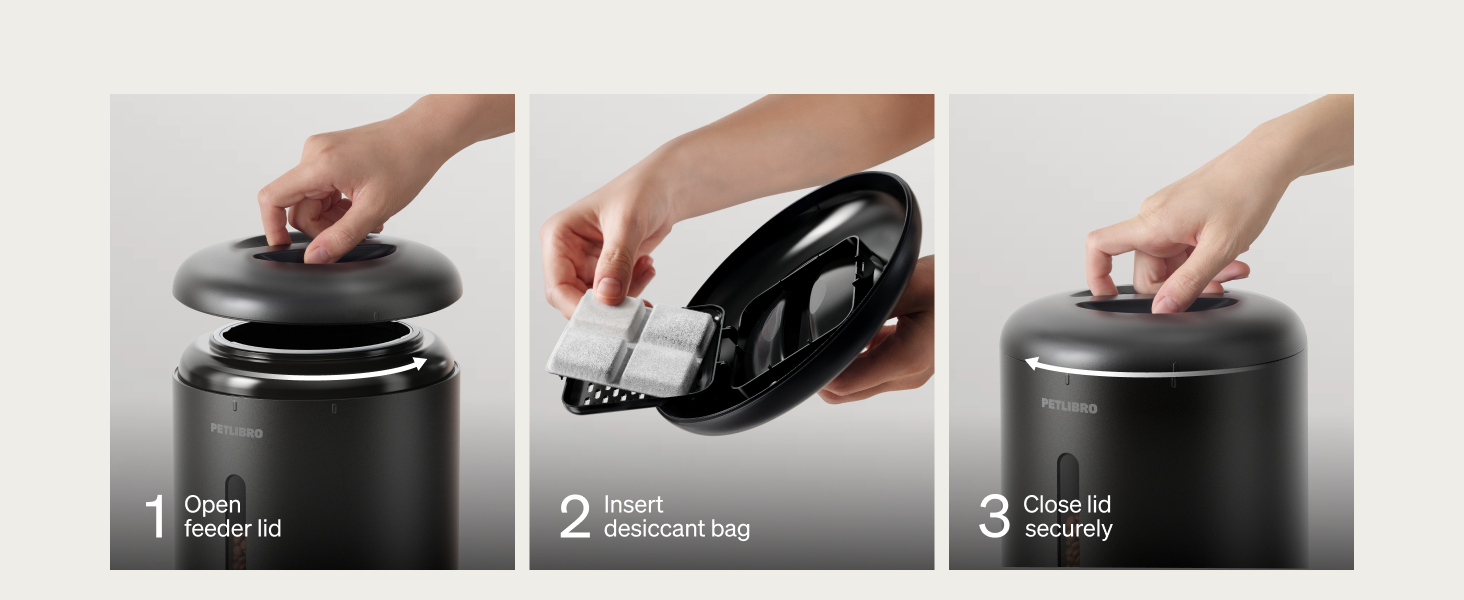 PETLIBRO

1 Open feeder lid

2 Insert desiccant bag

PETLIBRO

3 Close lid securely