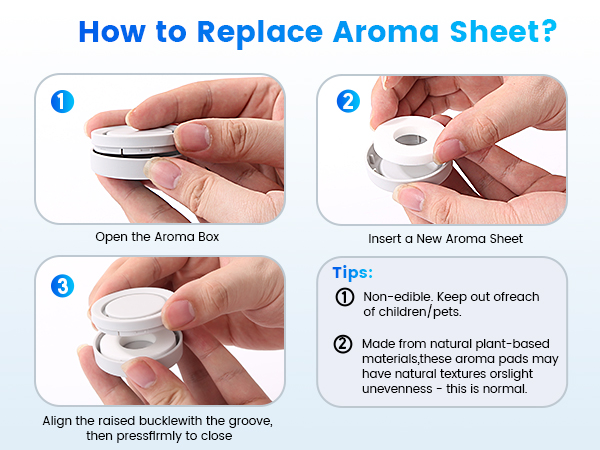 How to Replace Aroma Sheet?

1

Open the Aroma Box

2

Insert a New Aroma Sheet

3

Align the raised bucklewith the groove, then pressfirmly to close

Tips:

① Non-edible. Keep out ofreach of children/pets.

② Made from natural plant-based materials,these aroma pads may have natural textures orslight unevenness - this is normal.