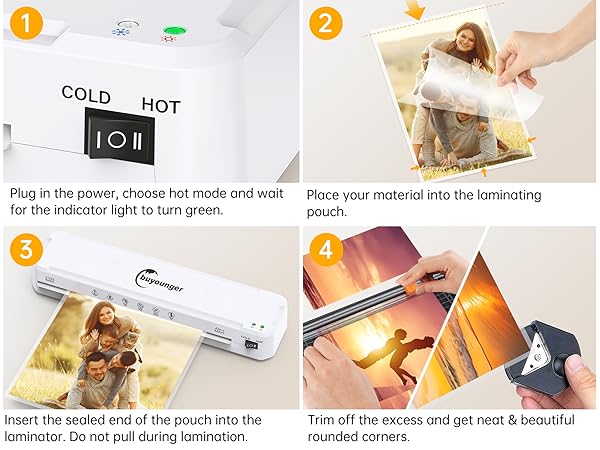 1

COLD HOT

I O II

Plug in the power, choose hot mode and wait for the indicator light to turn green.

2

Place your material into the laminating pouch.

3

buyounger

Insert the sealed end of the pouch into the laminator. Do not pull during lamination.

4

Trim off the excess and get neat & beautiful rounded corners.